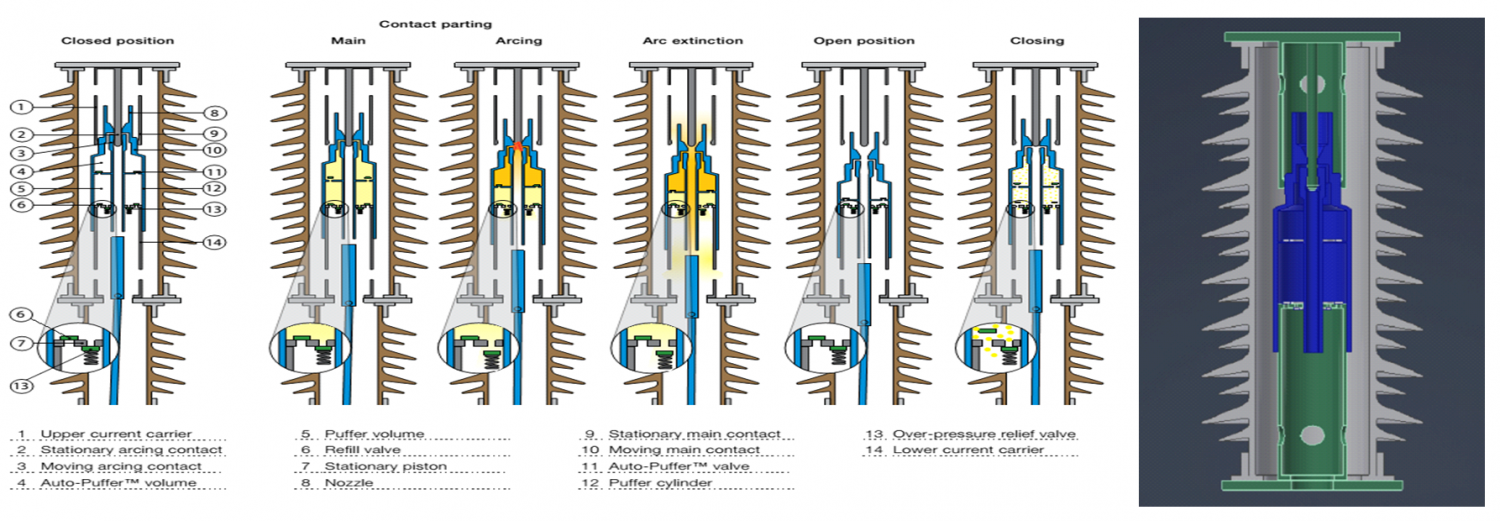 Contact parting

Closed position

Main

Arcing

Arc extinction

Open position

Closing

1
2
3
4
5
6
8
9
10
11
12
13
14

6
7
13

1. Upper current carrier
2. Stationary arcing contact
3. Moving arcing contact
4. Auto-Puffer™ volume

5. Puffer volume
6. Refill valve
7. Stationary piston
8. Nozzle

9. Stationary main contact
10. Moving main contact
11. Auto-Puffer™ valve
12. Puffer cylinder

13. Over-pressure relief valve
14. Lower current carrier